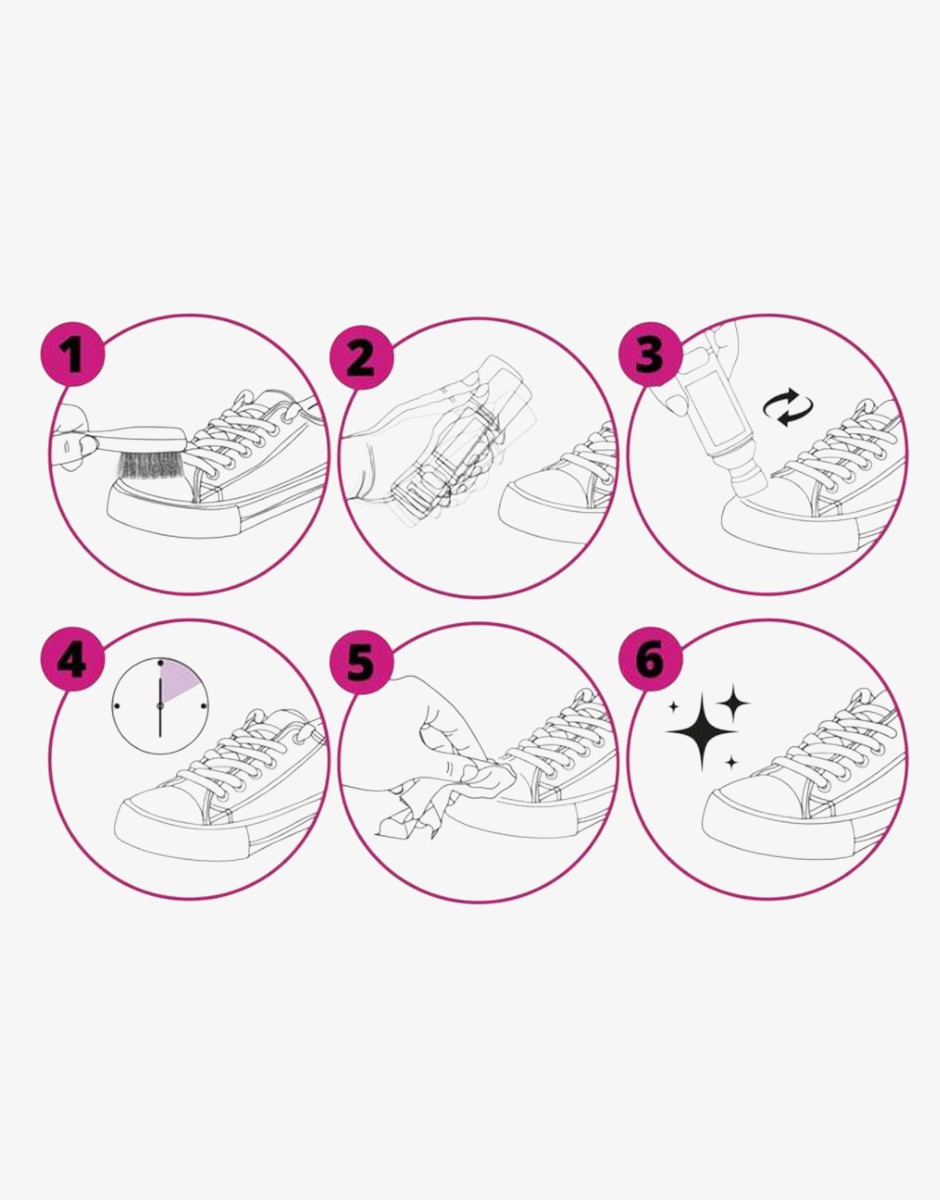 1

2

3

4

5

6